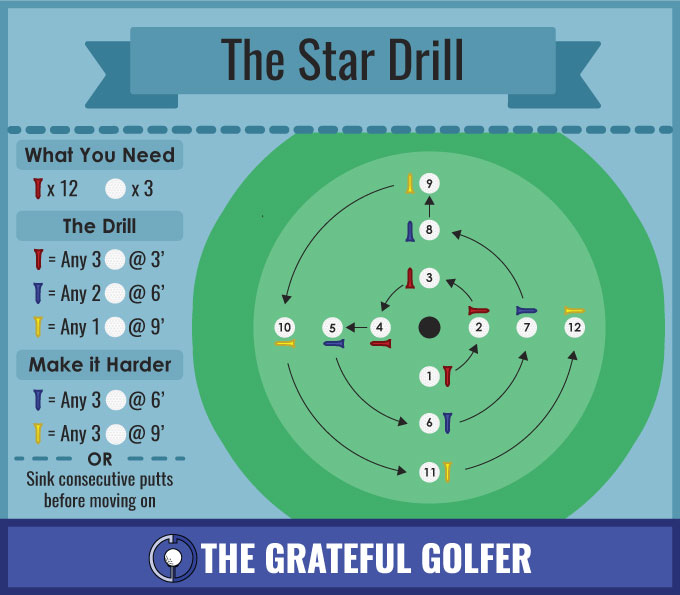 The Star Drill

What You Need

x 12 x 3

The Drill

= Any 3 @ 3'

= Any 2 @ 6'

= Any 1 @ 9'

Make it Harder

= Any 3 @ 6'

= Any 3 @ 9'

OR

Sink consecutive putts before moving on

9

8

3

10 5 4 2 7 12

1

6

11

THE GRATEFUL GOLFER